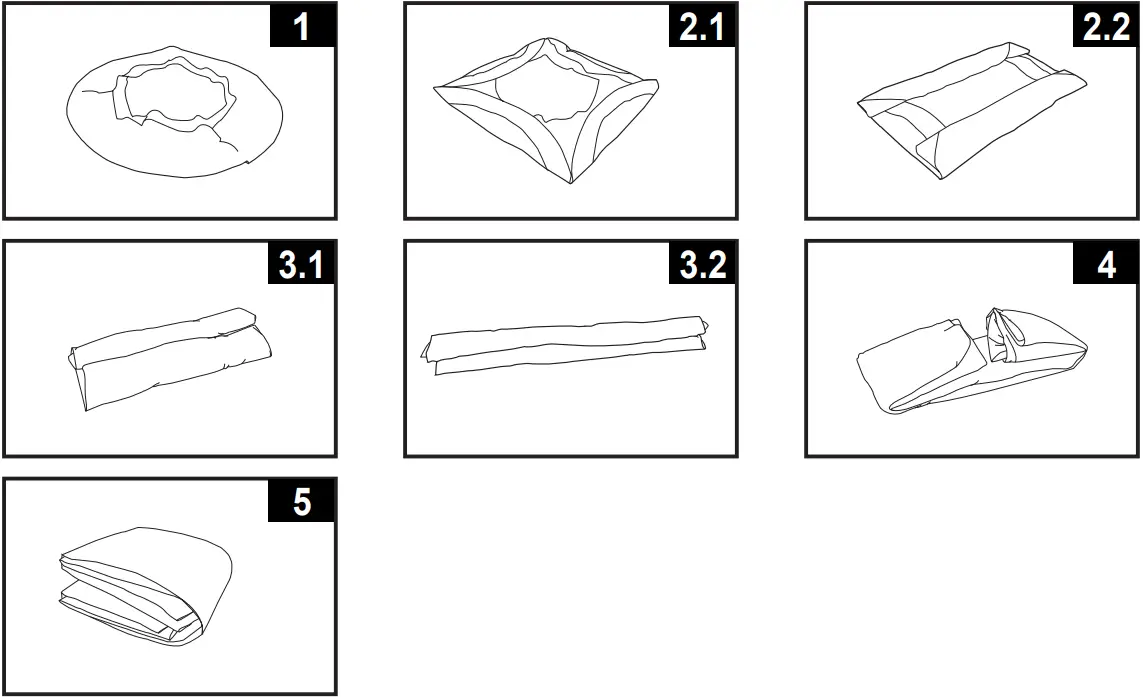 1

2.1

2.2

3.1

3.2

4

5