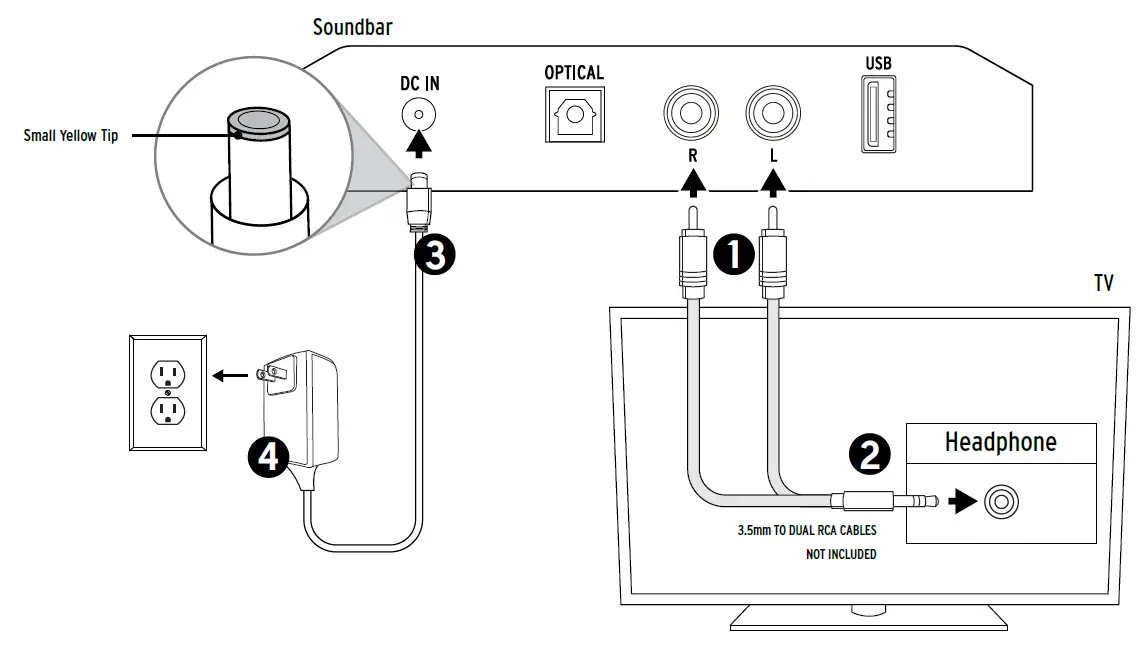 Soundbar

Small Yellow Tip

DC IN

OPTICAL

R

L

USB

3

1

TV

4

2

Headphone

3.5mm TO DUAL RCA CABLES NOT INCLUDED