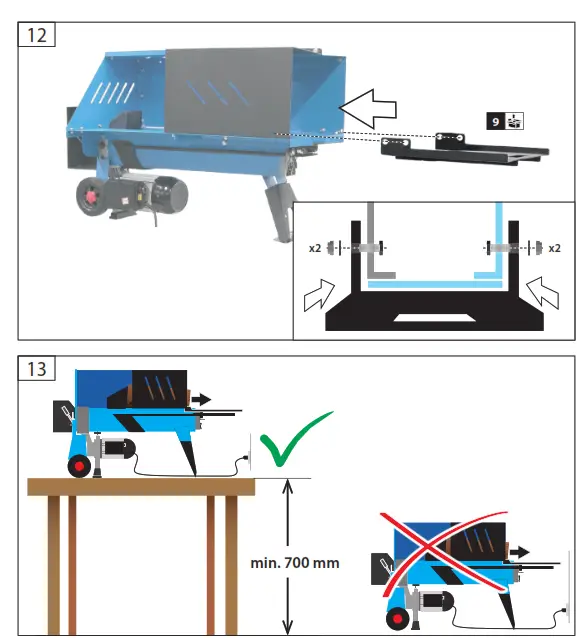 12

9

x2

x2

13

min. 700 mm