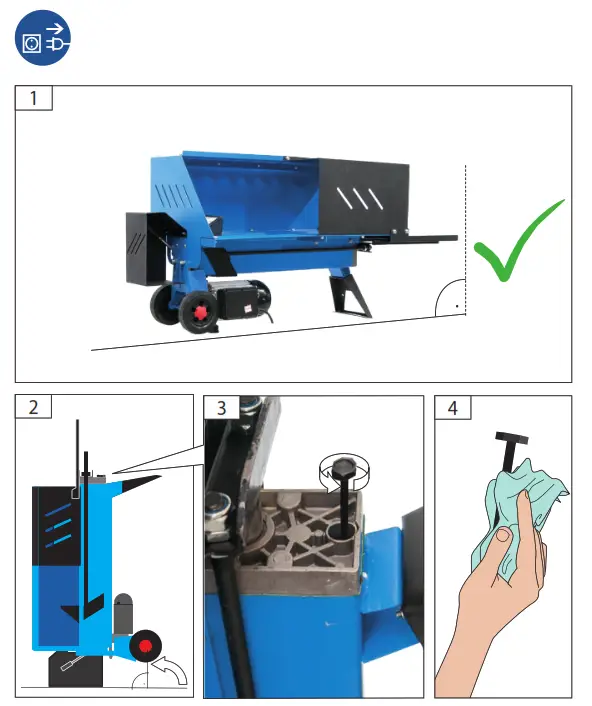 1

2

3

4