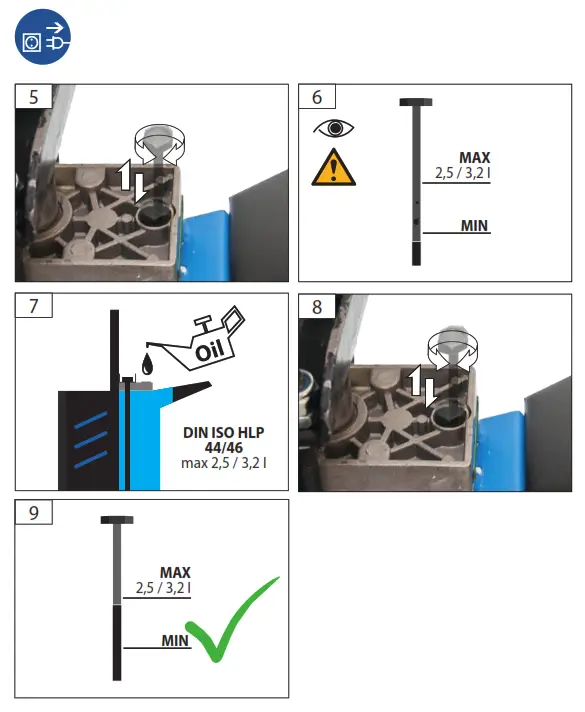 5

6

MAX
2,5 / 3,2 l

MIN

7

Oil

DIN ISO HLP
44/46
max 2,5 / 3,2 l

8

9

MAX
2,5 / 3,2 l

MIN