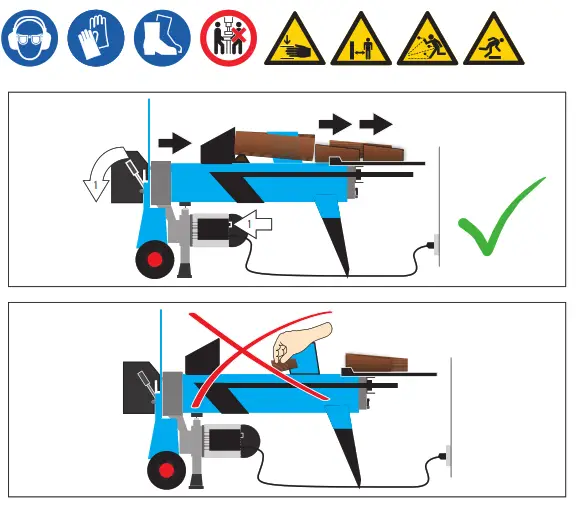 1

1