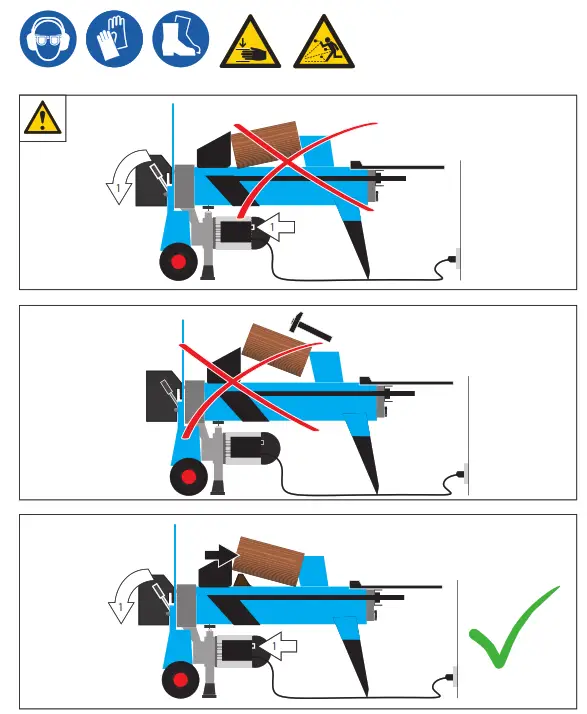 1

1

1

1