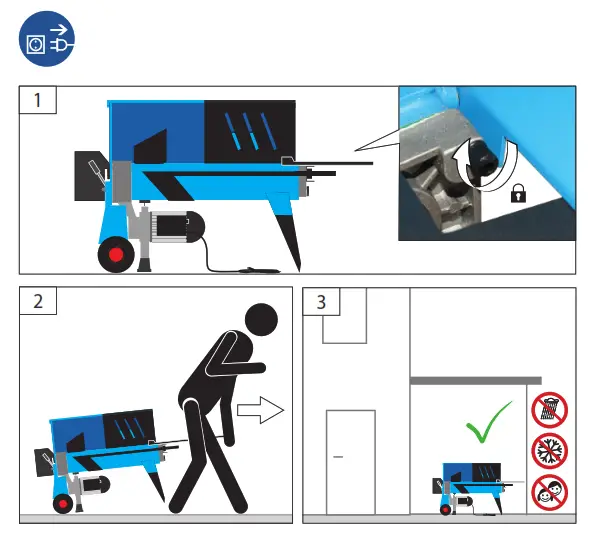 1

2

3