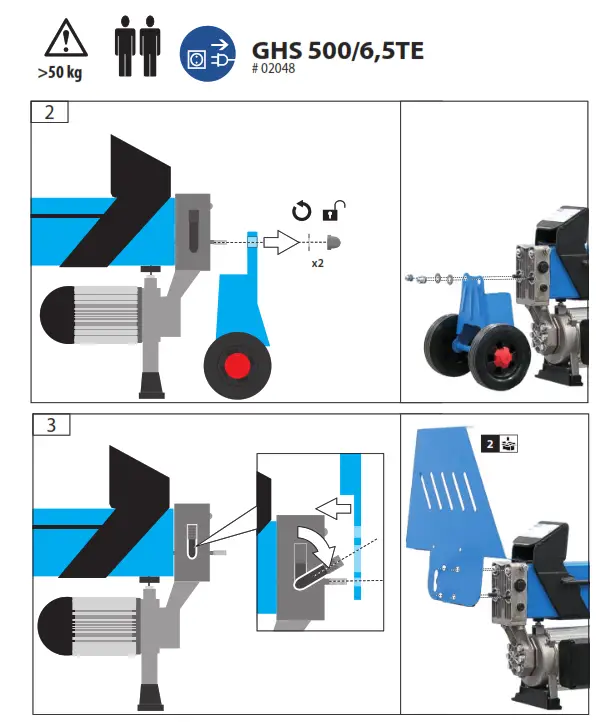 >50 kg

GHS 500/6,5TE
# 02048

2

x2

3

2