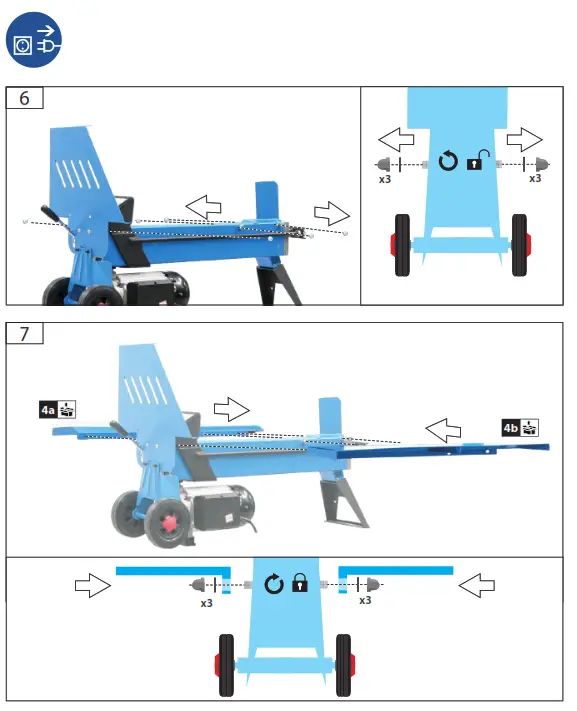 6

x3

x3

7

4a

4b

x3

x3