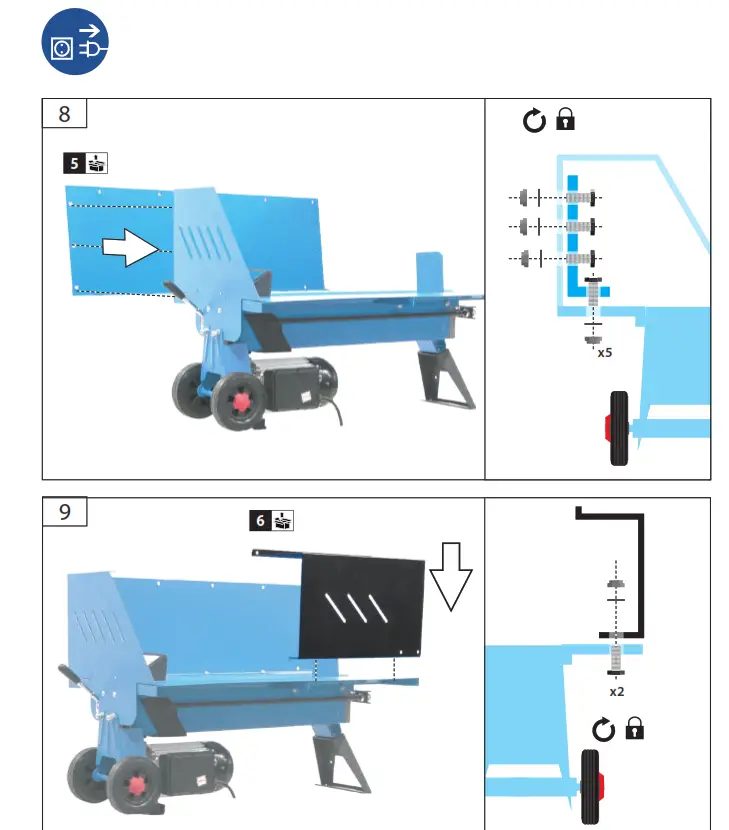 8

5

x5

9

6

x2