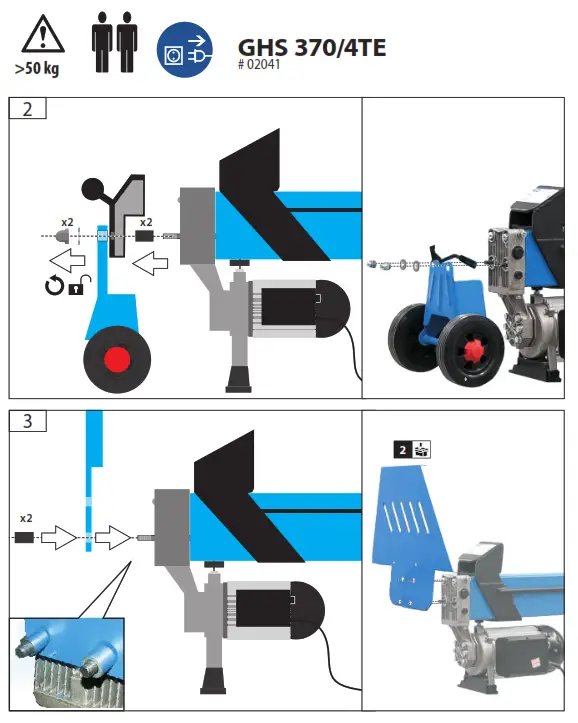 >50 kg

GHS 370/4TE
# 02041

2

x2

x2

3

x2

2