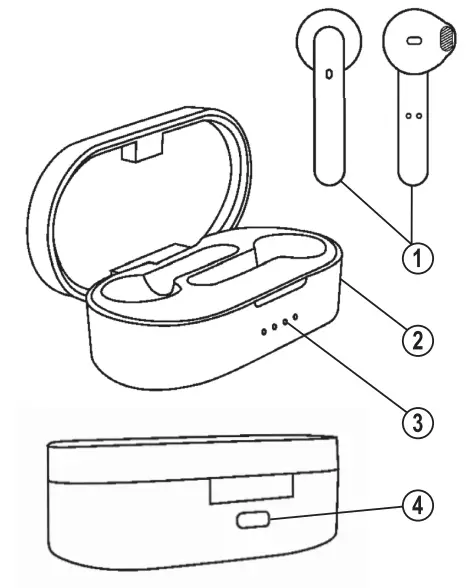 1
2
3
4