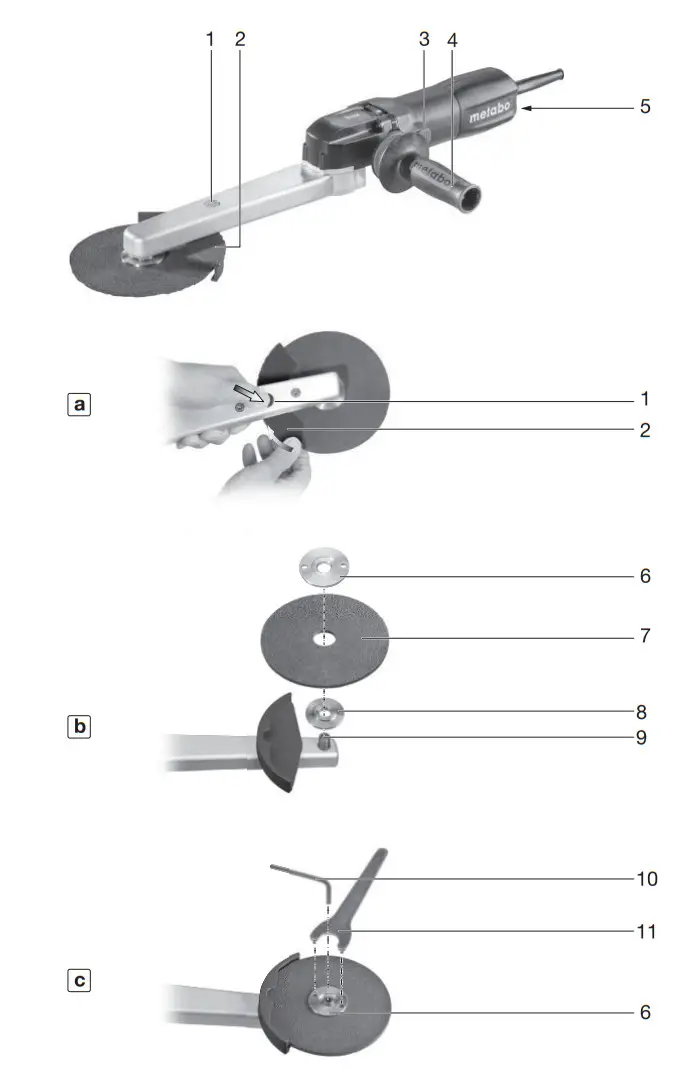 1 2 3 4

metabo

5

a

1

2

6

7

b

8

9

10

11

c

6