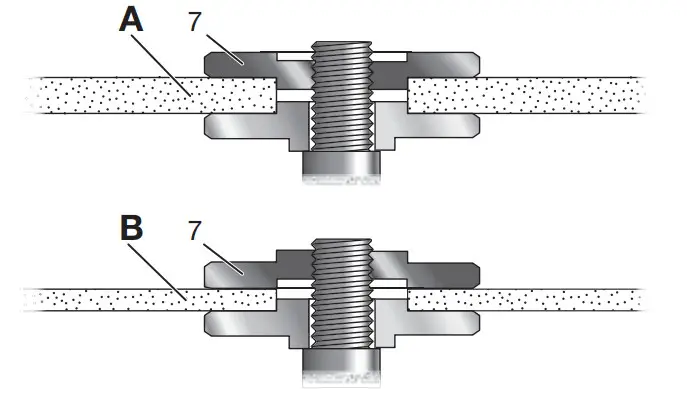 A
7

B
7