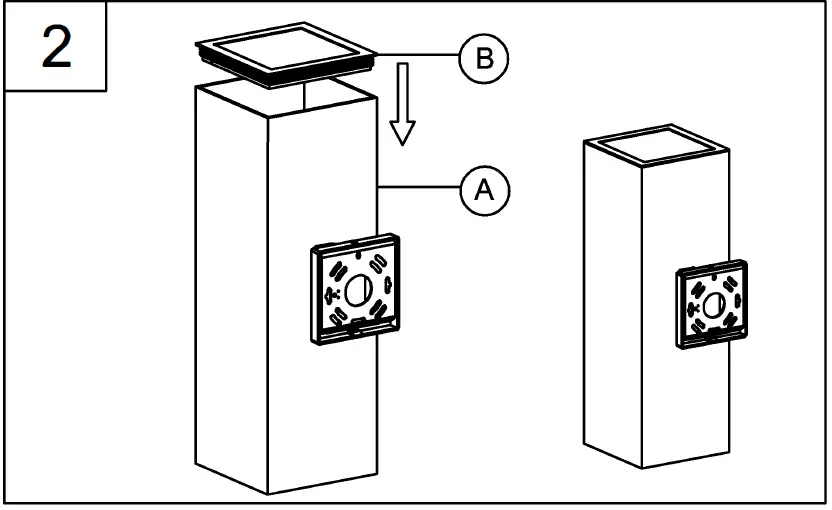 2

B

A