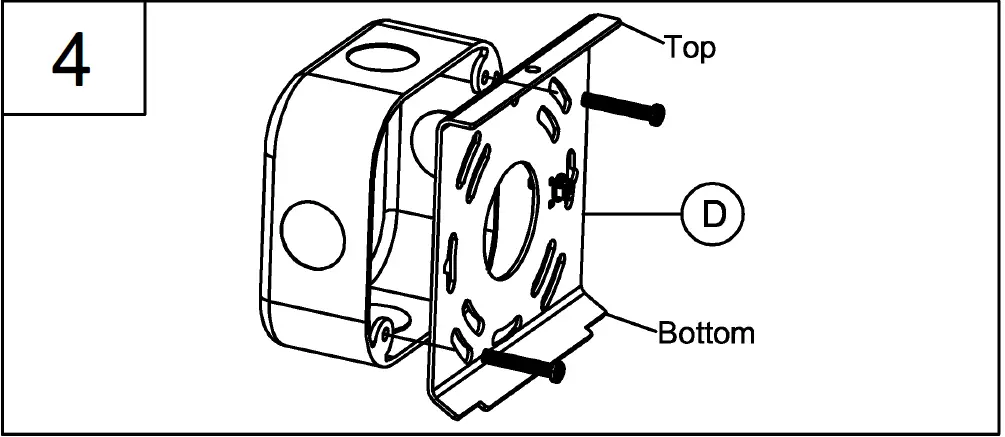 4

Top

D

Bottom