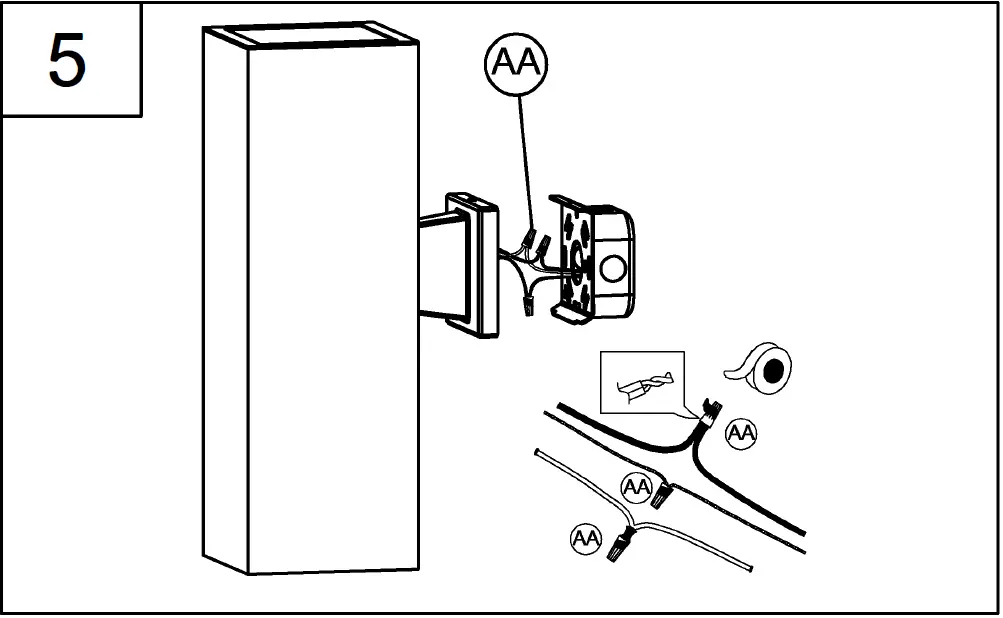 5

AA

AA

AA

AA