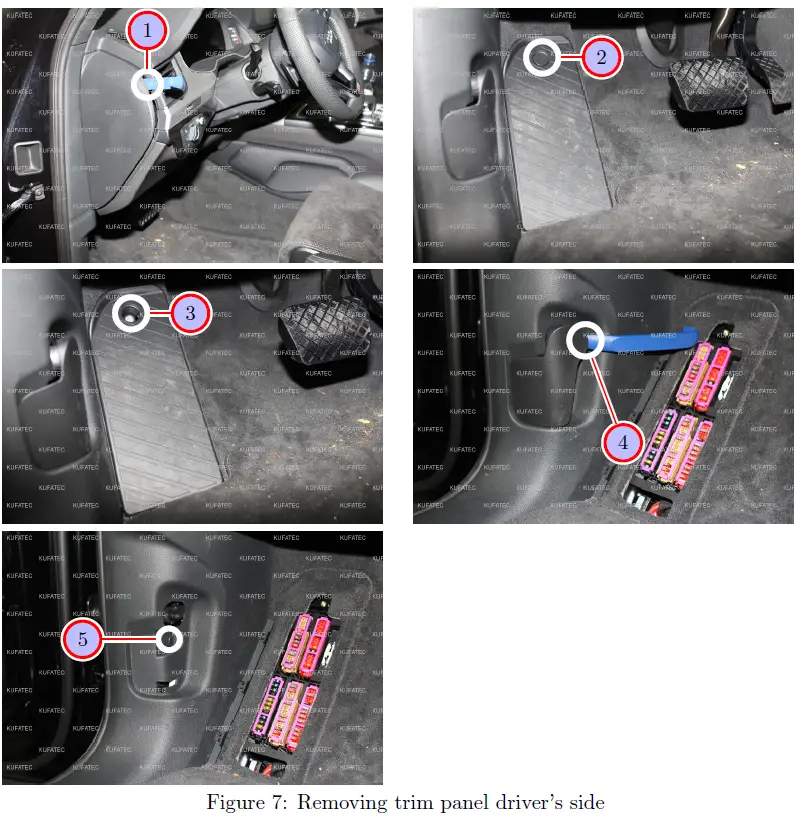 1

2

3

4

5

KUFATEC

Figure 7: Removing trim panel driver's side