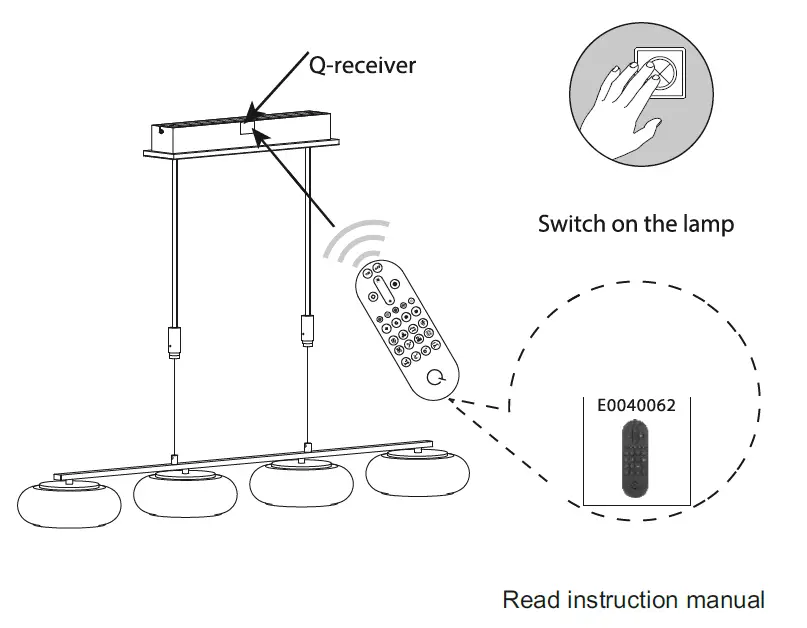 Q-receiver

Switch on the lamp

E0040062

Read instruction manual