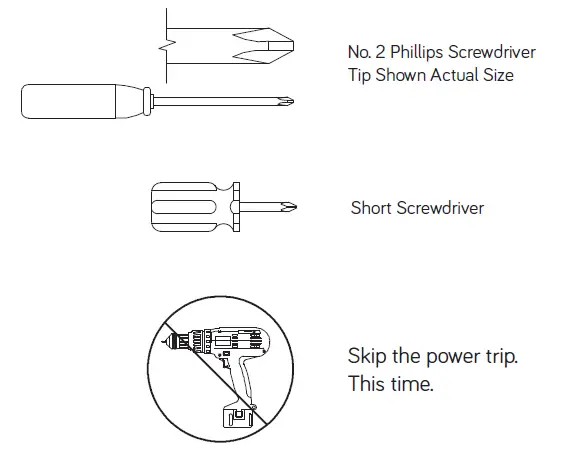 No. 2 Phillips Screwdriver
Tip Shown Actual Size

Short Screwdriver

Skip the power trip.
This time.