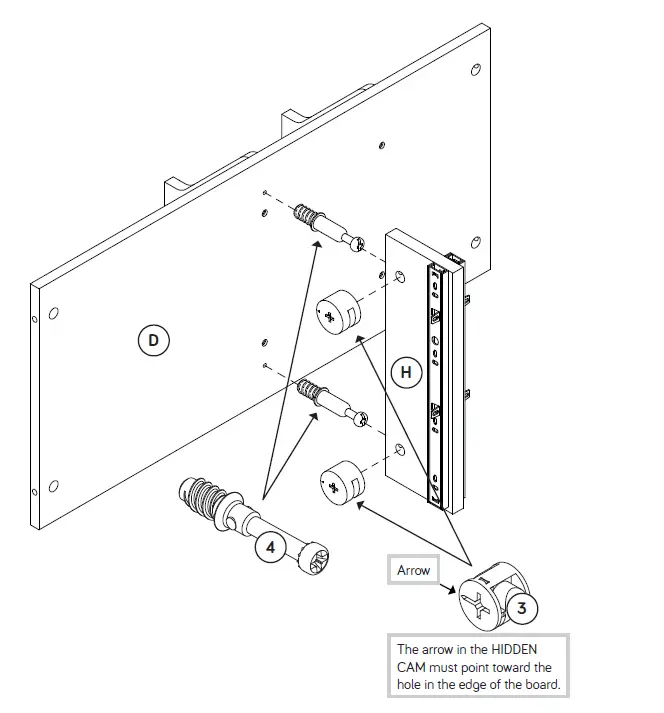 D

H

4

Arrow

3

The arrow in the HIDDEN CAM must point toward the hole in the edge of the board.