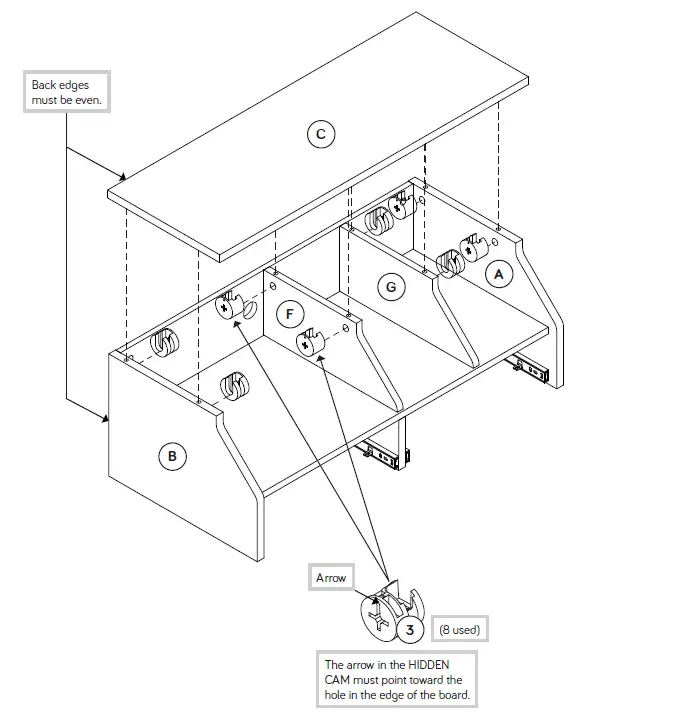 Back edges must be even.

C

G

A

F

B

Arrow

3

(8 used)

The arrow in the HIDDEN CAM must point toward the hole in the edge of the board.