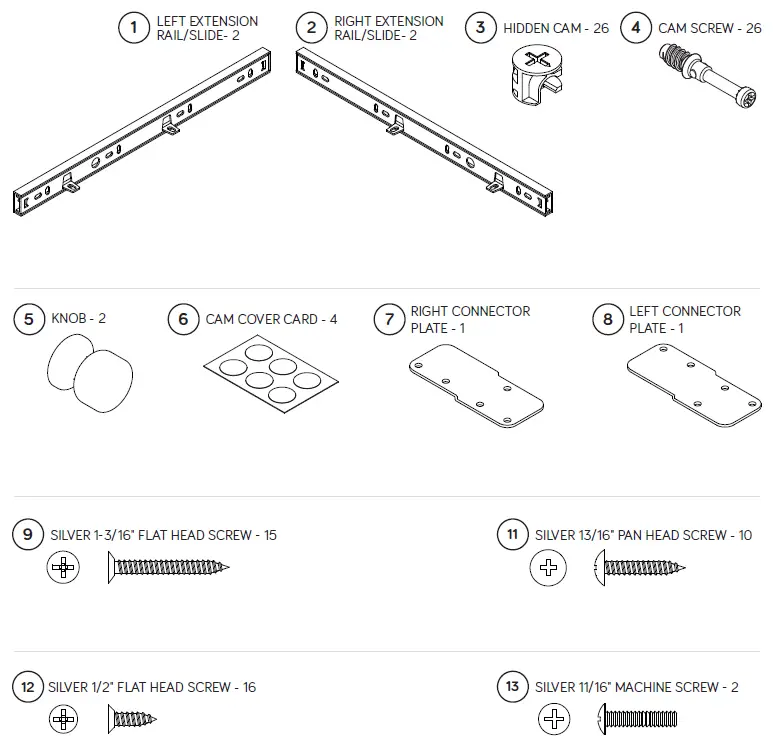 1 LEFT EXTENSION RAIL/SLIDE- 2

2 RIGHT EXTENSION RAIL/SLIDE- 2

3 HIDDEN CAM - 26

4 CAM SCREW - 26

5 KNOB - 2

6 CAM COVER CARD - 4

7 RIGHT CONNECTOR PLATE - 1

8 LEFT CONNECTOR PLATE - 1

9 SILVER 1-3/16" FLAT HEAD SCREW - 15

11 SILVER 13/16" PAN HEAD SCREW - 10

12 SILVER 1/2" FLAT HEAD SCREW - 16

13 SILVER 11/16" MACHINE SCREW - 2