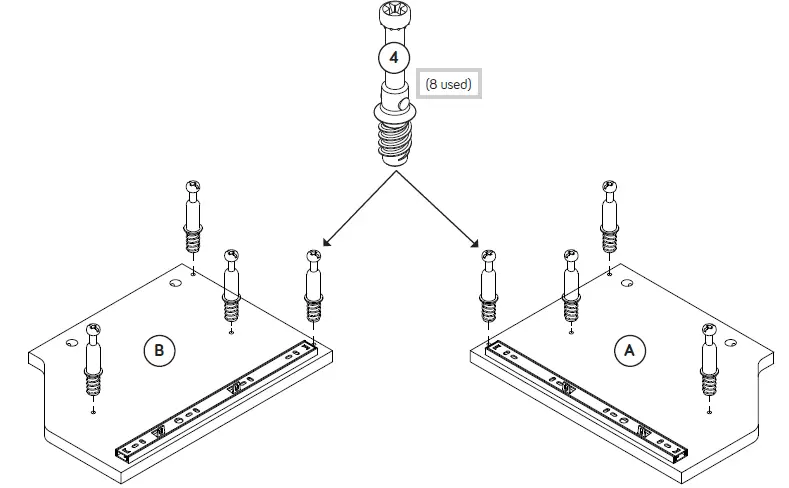 4

(8 used)

B

A