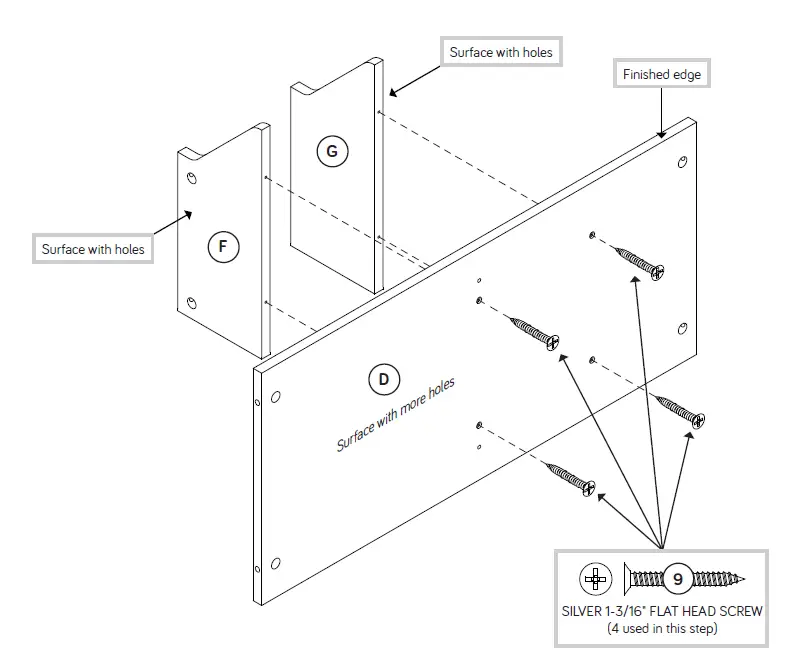 Surface with holes

Finished edge

G

Surface with holes

F

D

Surface with more holes

9

SILVER 1-3/16" FLAT HEAD SCREW
(4 used in this step)