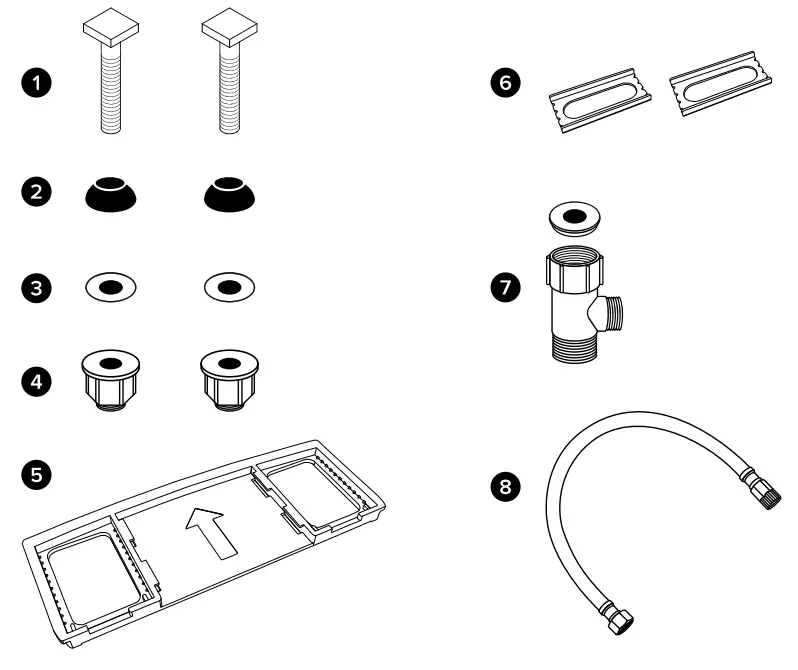 1
2
3
4
5
6
7
8