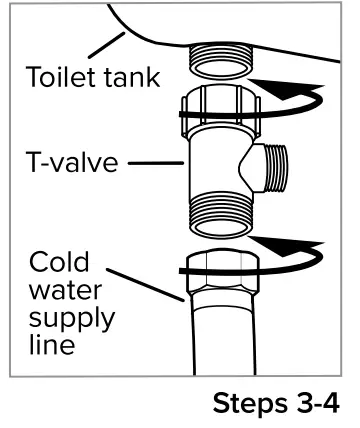 Toilet tank

T-valve

Cold water supply line

Steps 3-4