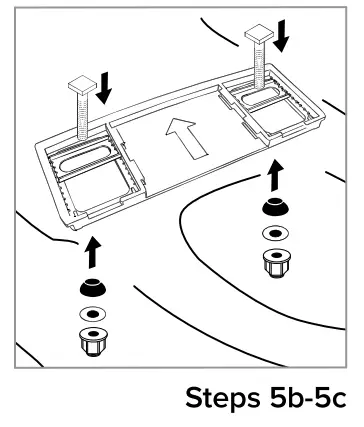 Steps 5b-5c