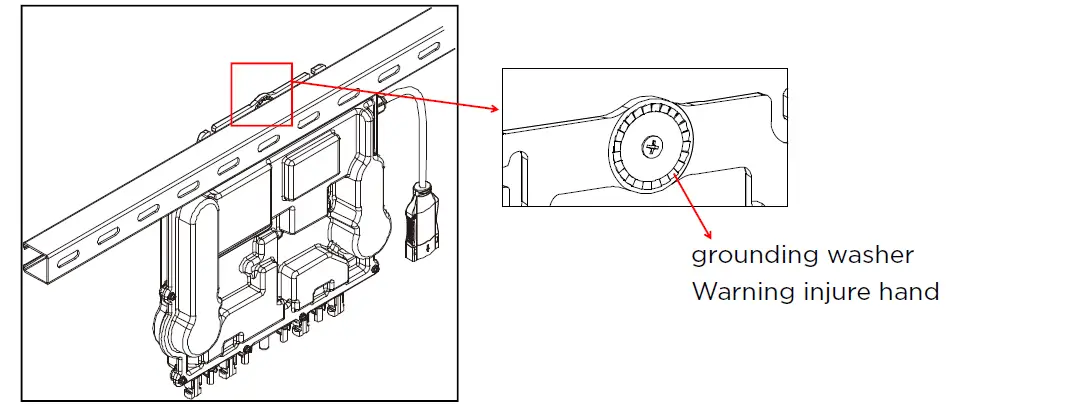 grounding washer
Warning injure hand