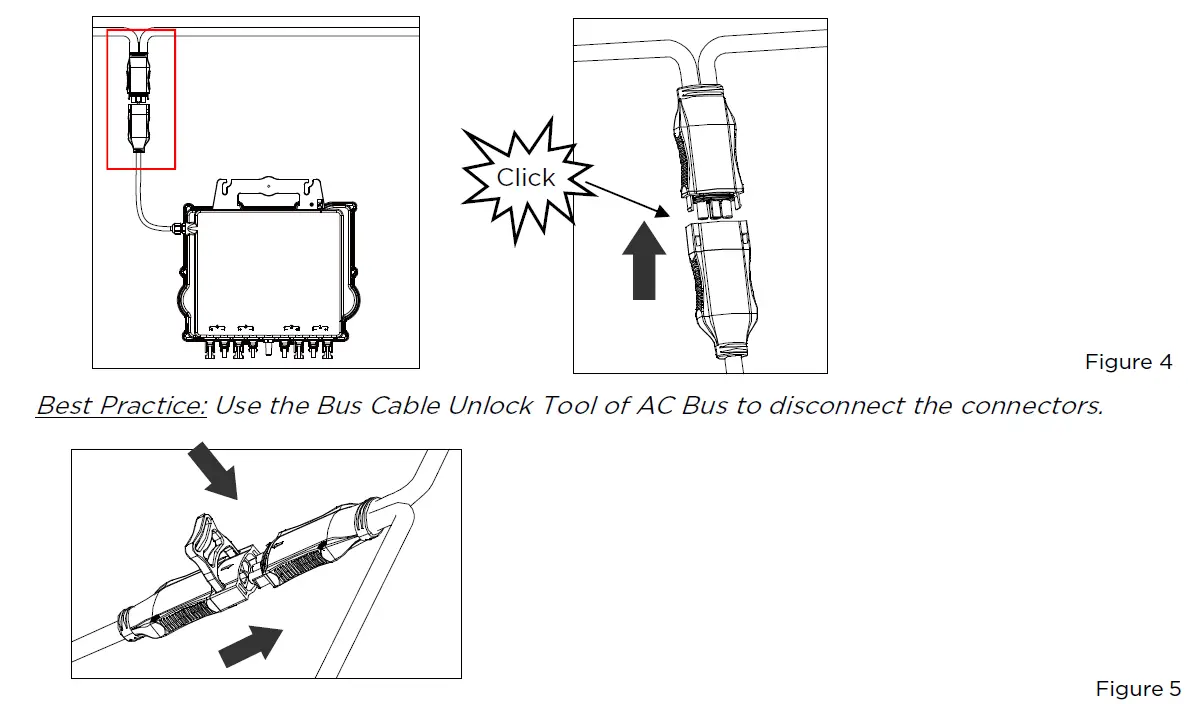 Click

Figure 4

Best Practice: Use the Bus Cable Unlock Tool of AC Bus to disconnect the connectors.

Figure 5