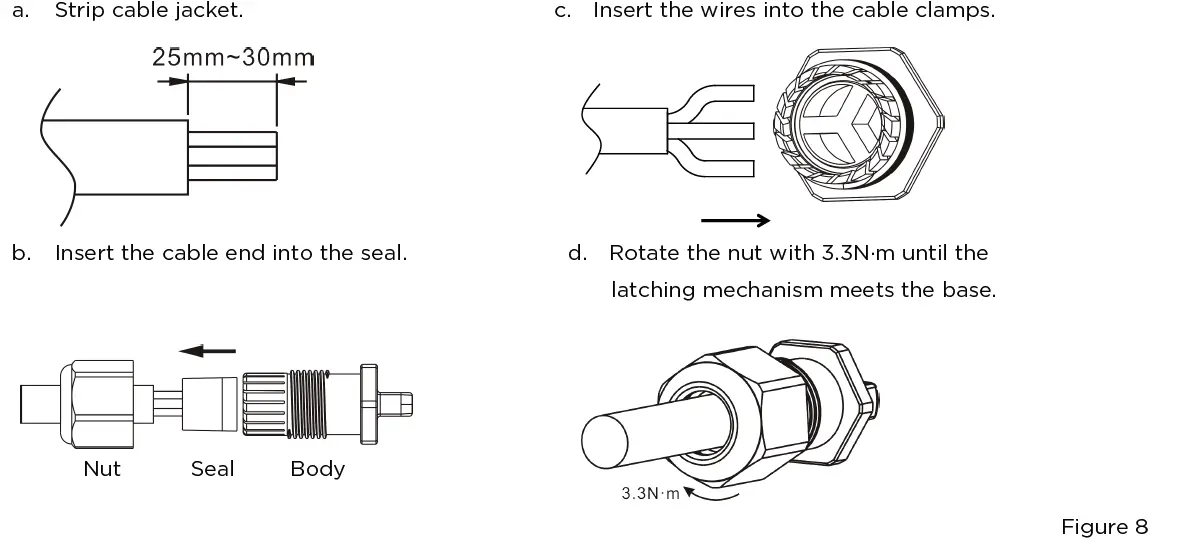 a. Strip cable jacket.

25mm~30mm

b. Insert the cable end into the seal.

Nut Seal Body

c. Insert the wires into the cable clamps.

d. Rotate the nut with 3.3N·m until the latching mechanism meets the base.

3.3N·m

Figure 8