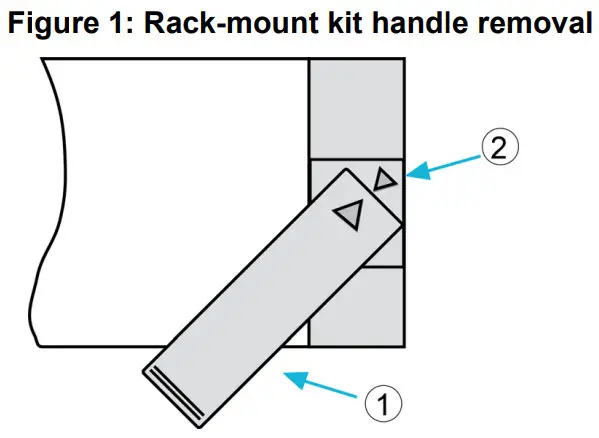 Figure 1: Rack-mount kit handle removal

2

1