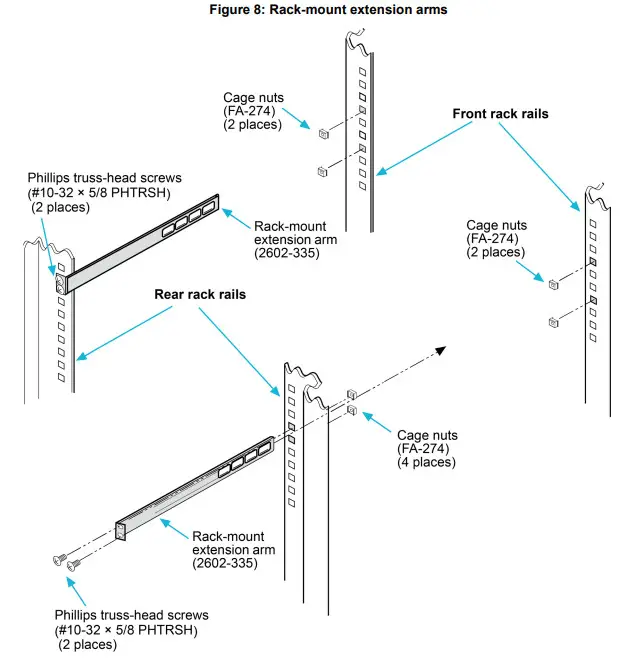 Figure 8: Rack-mount extension arms

Cage nuts
(FA-274)
(2 places)

Front rack rails

Phillips truss-head screws
(#10-32 × 5/8 PHTRSH)
(2 places)

Rack-mount
extension arm
(2602-335)

Cage nuts
(FA-274)
(2 places)

Rear rack rails

Cage nuts
(FA-274)
(4 places)

Rack-mount
extension arm
(2602-335)

Phillips truss-head screws
(#10-32 × 5/8 PHTRSH)
(2 places)