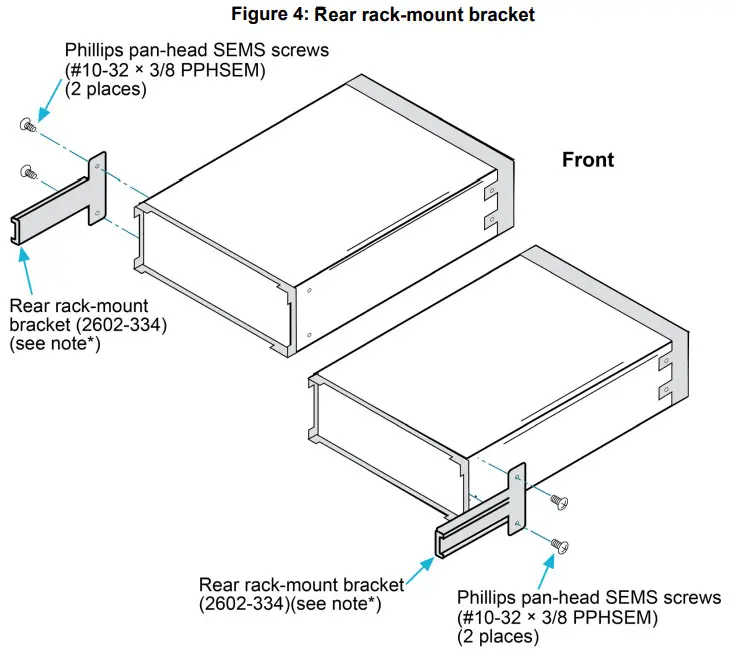 Figure 4: Rear rack-mount bracket

Phillips pan-head SEMS screws (#10-32 × 3/8 PPHSEM) (2 places)

Front

Rear rack-mount bracket (2602-334) (see note*)

Rear rack-mount bracket (2602-334)(see note*)

Phillips pan-head SEMS screws (#10-32 × 3/8 PPHSEM) (2 places)