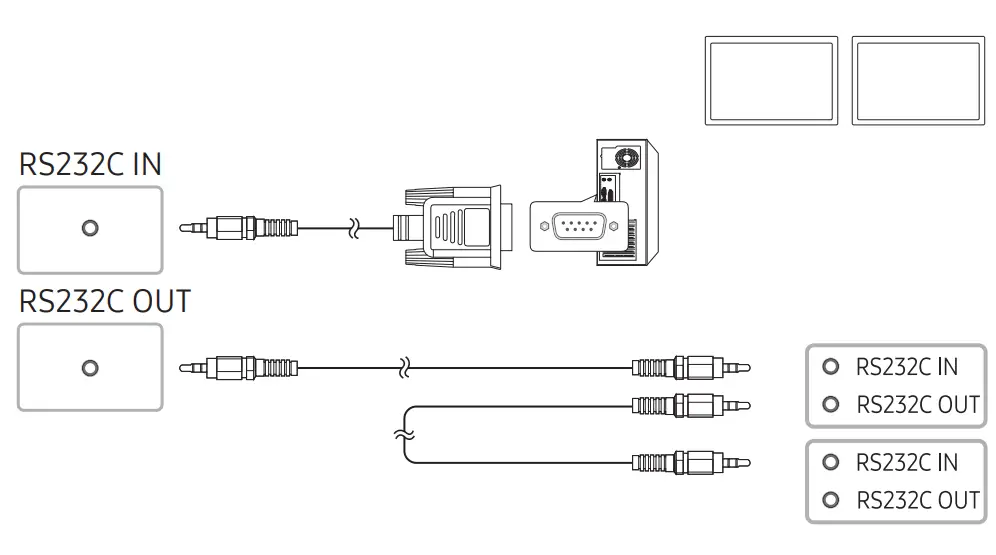 RS232C IN

RS232C OUT

RS232C IN
RS232C OUT

RS232C IN
RS232C OUT