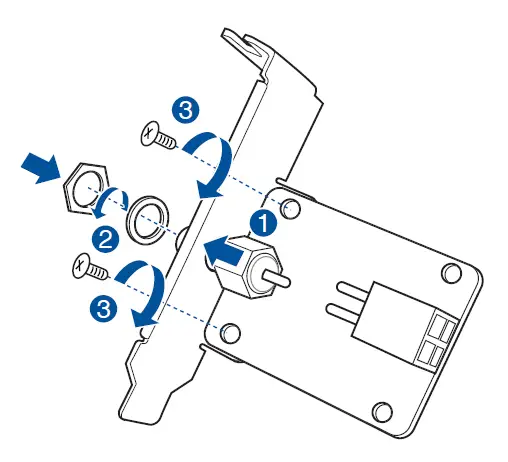 3
1
2
3