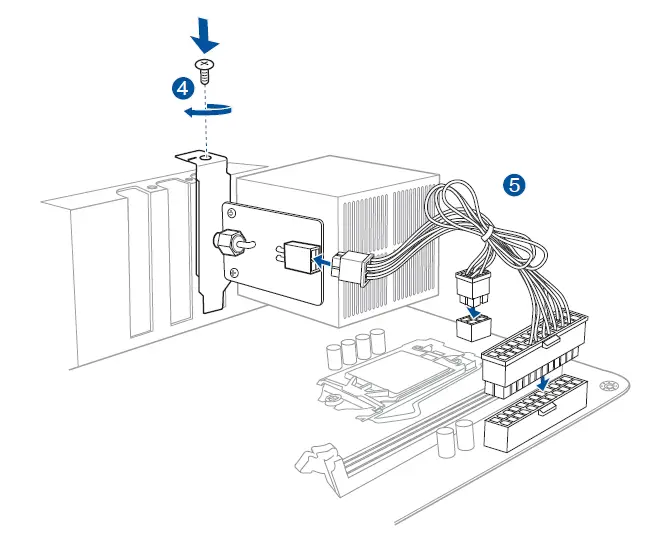 4

5