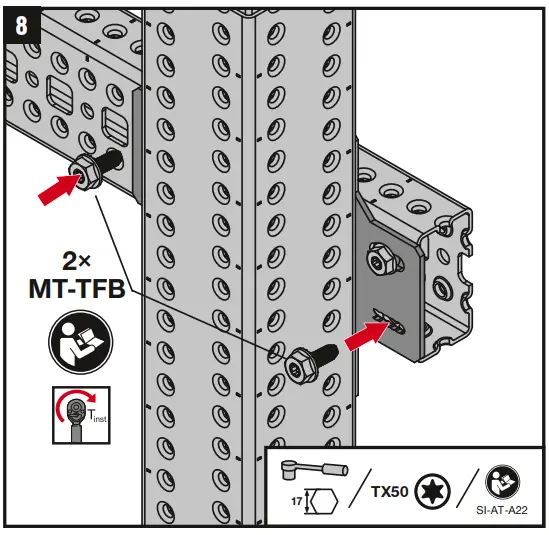 8

2×
MT-TFB

$T_{inst}$

17

TX50

SI-AT-A22