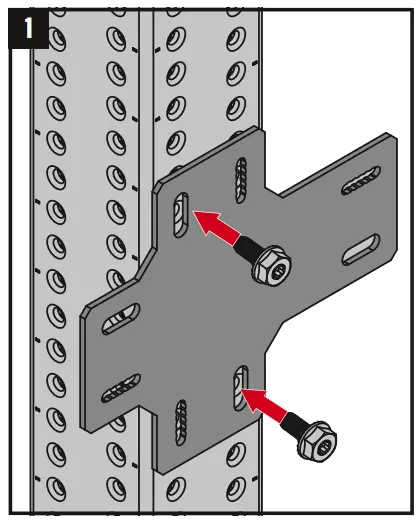 1