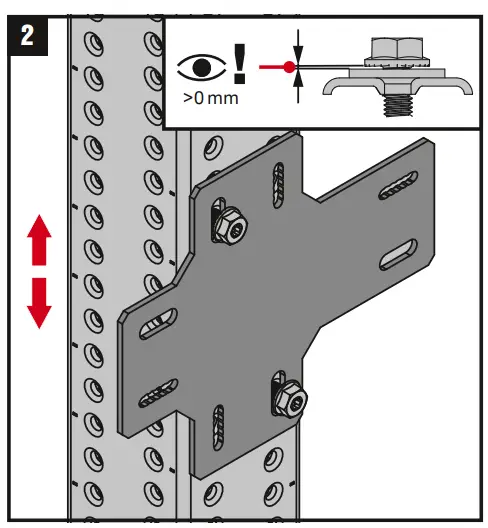 2

!

>0 mm