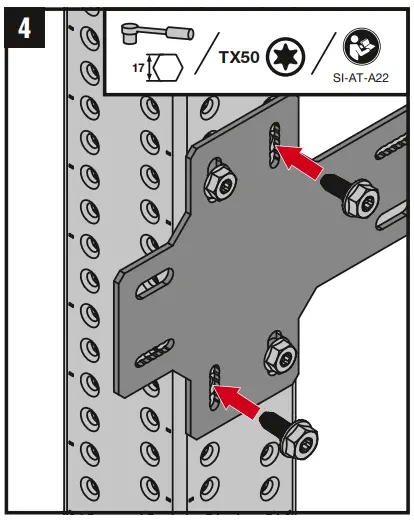 4

17

TX50

SI-AT-A22