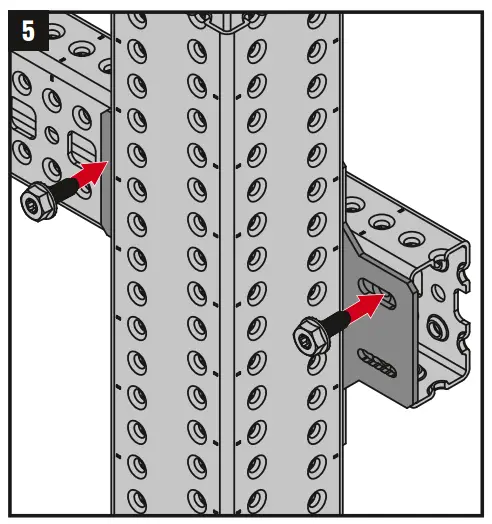 5