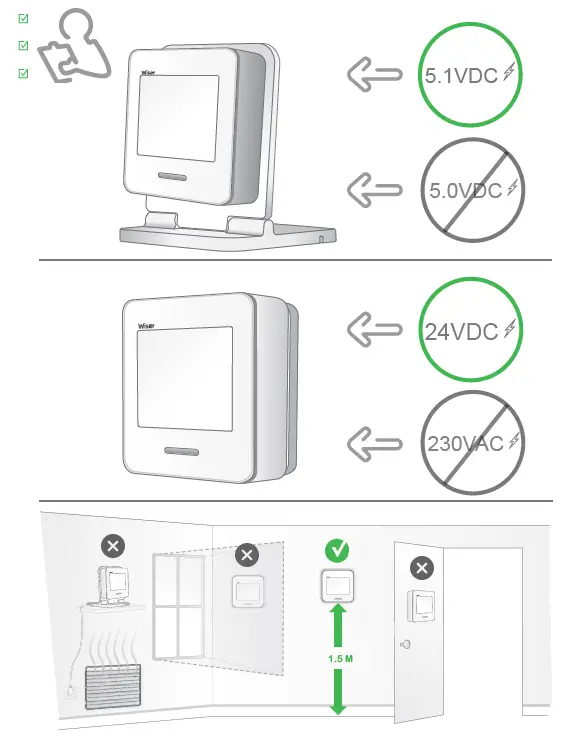 Wiser

5.1VDC

5.0VDC

Wiser

24VDC

230VAC

1.5 M