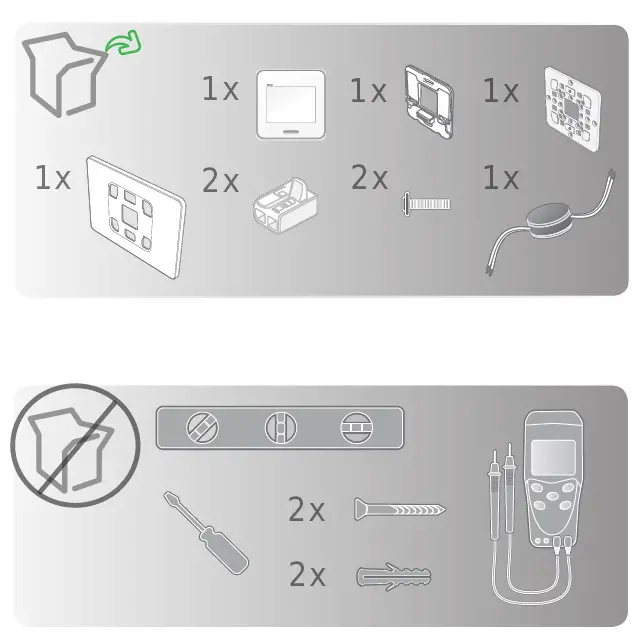 1x 1x 1x

1x 2x 2x 1x

2x

2x