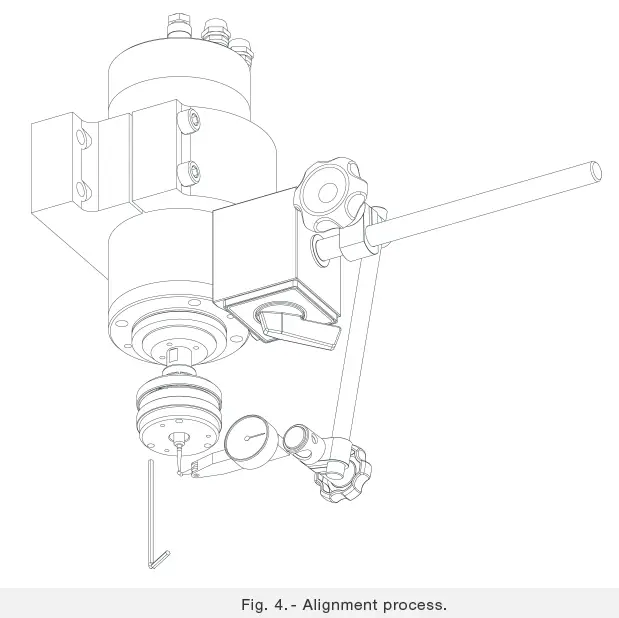 Fig. 4.- Alignment process.