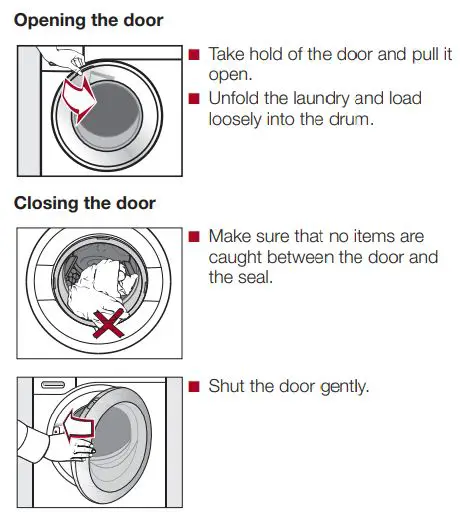 Opening the door

■ Take hold of the door and pull it open.

■ Unfold the laundry and load loosely into the drum.

Closing the door

■ Make sure that no items are caught between the door and the seal.

■ Shut the door gently.