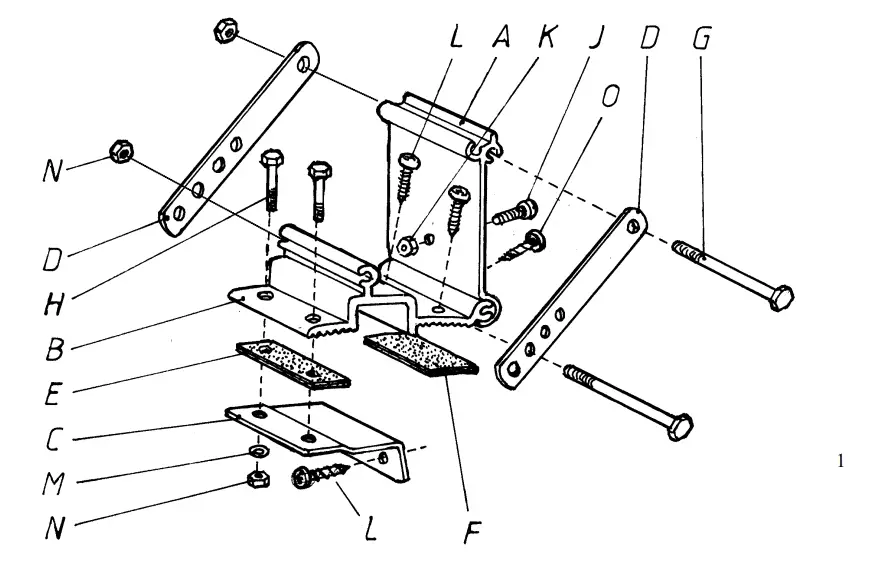 L A K J D G
O
N
D
H
B
E
C
M
N
L
F
1