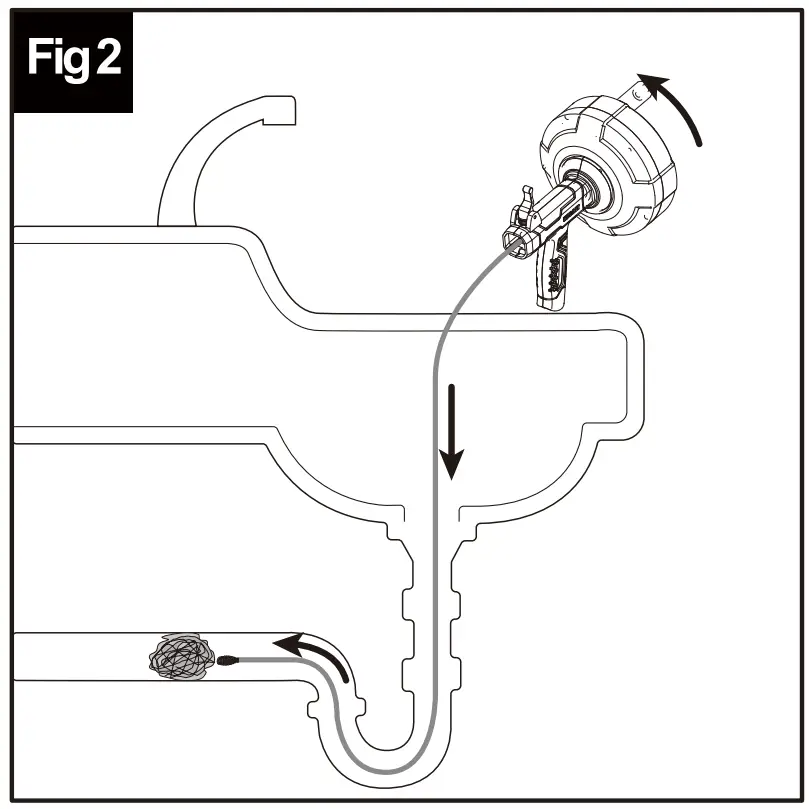 Fig 2