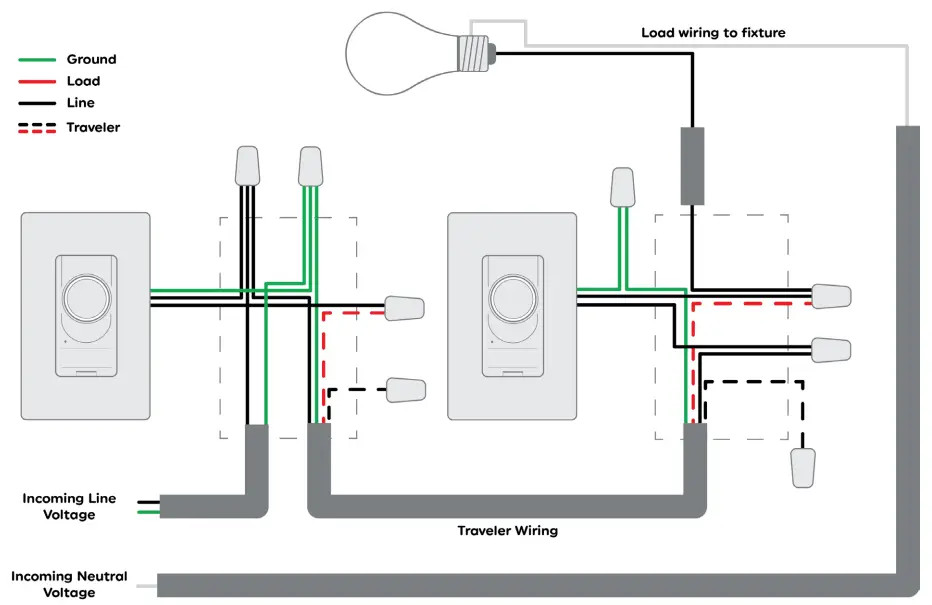 Ground
Load
Line
Traveler

Load wiring to fixture

Incoming Line Voltage

Traveler Wiring

Incoming Neutral Voltage